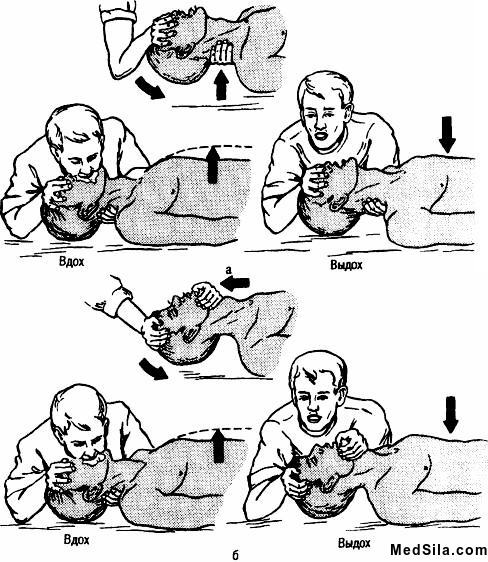 Вдох
Выдох
а
Вдох
Выдох
б
MedSila.com